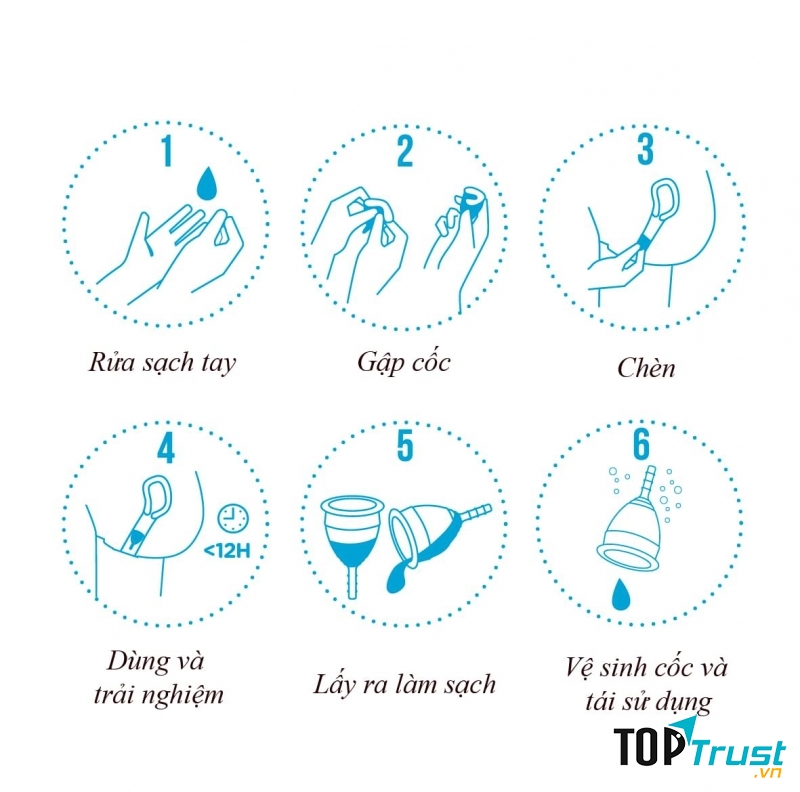 1

Rửa sạch tay

2

Gập cốc

3

Chèn

4

<12H

Dùng và trải nghiệm

5

Lấy ra làm sạch

6

Vệ sinh cốc và tái sử dụng

TOP Trust .vn